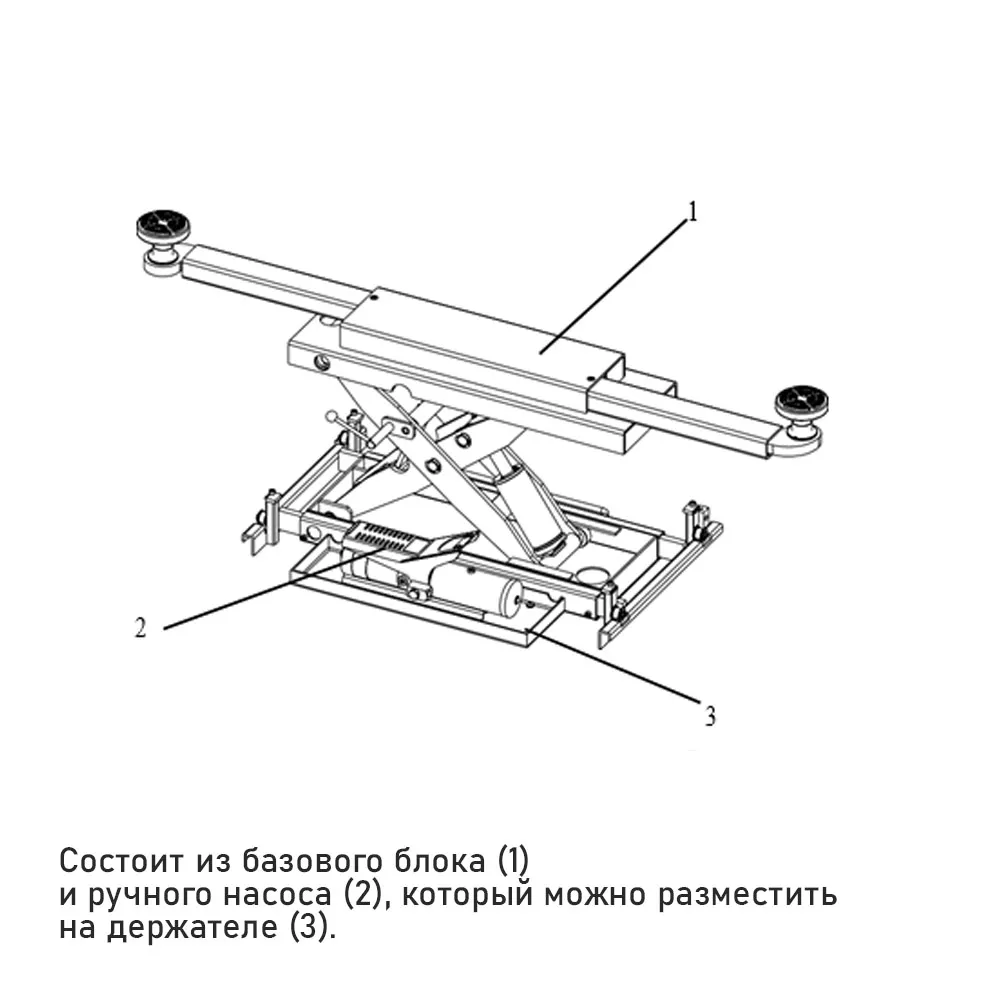 1
2
3

Состоит из базового блока (1) и ручного насоса (2), который можно разместить на держателе (3).