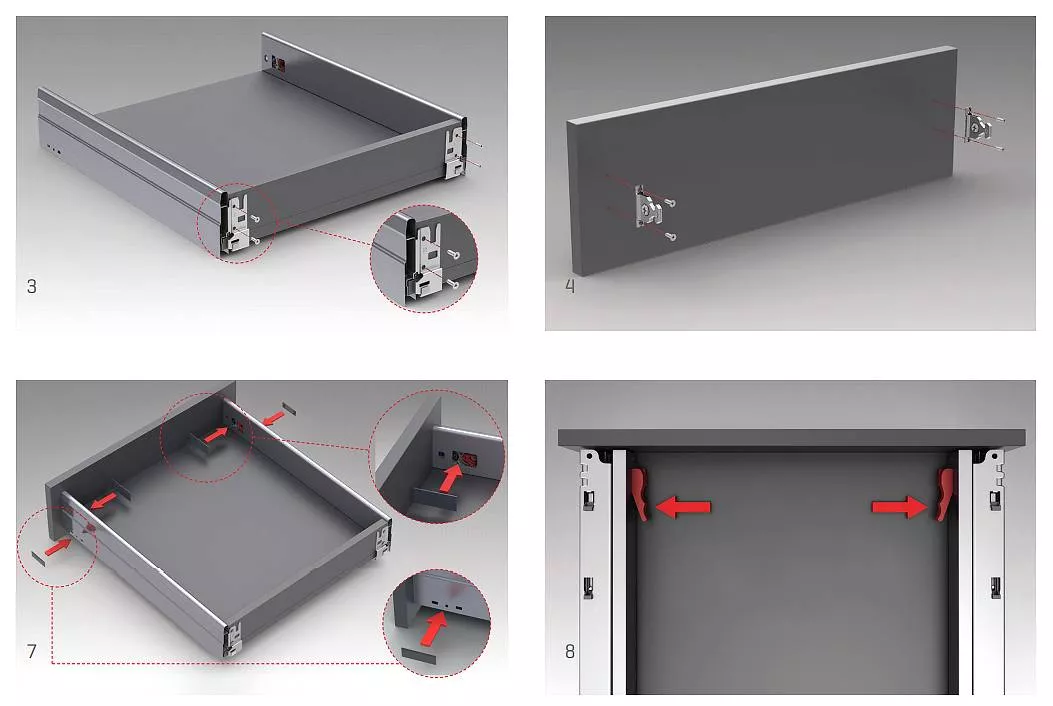 3

4

7

8