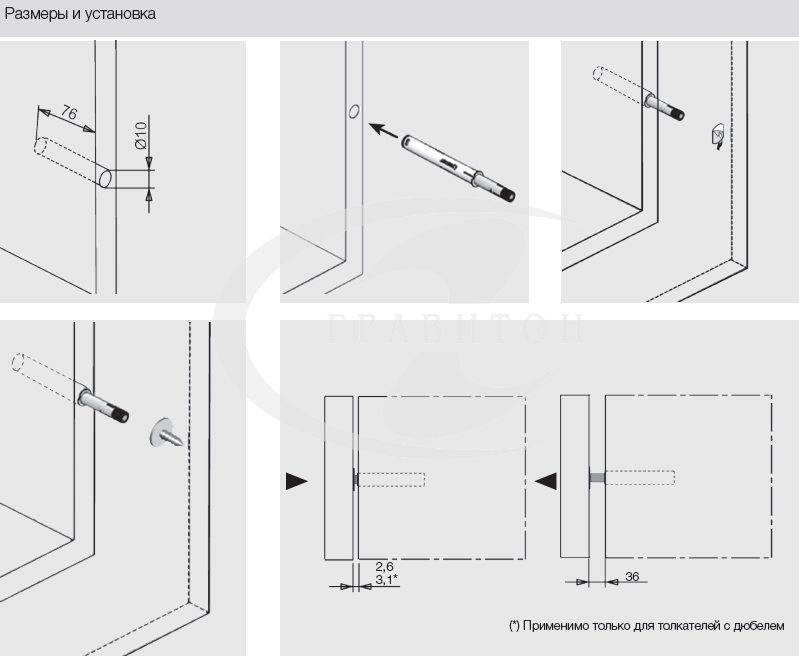 Размеры и установка

76

Ø10

ГРАВИТОН

2,6
3,1*

36

(*) Применимо только для толкателей с дюбелем